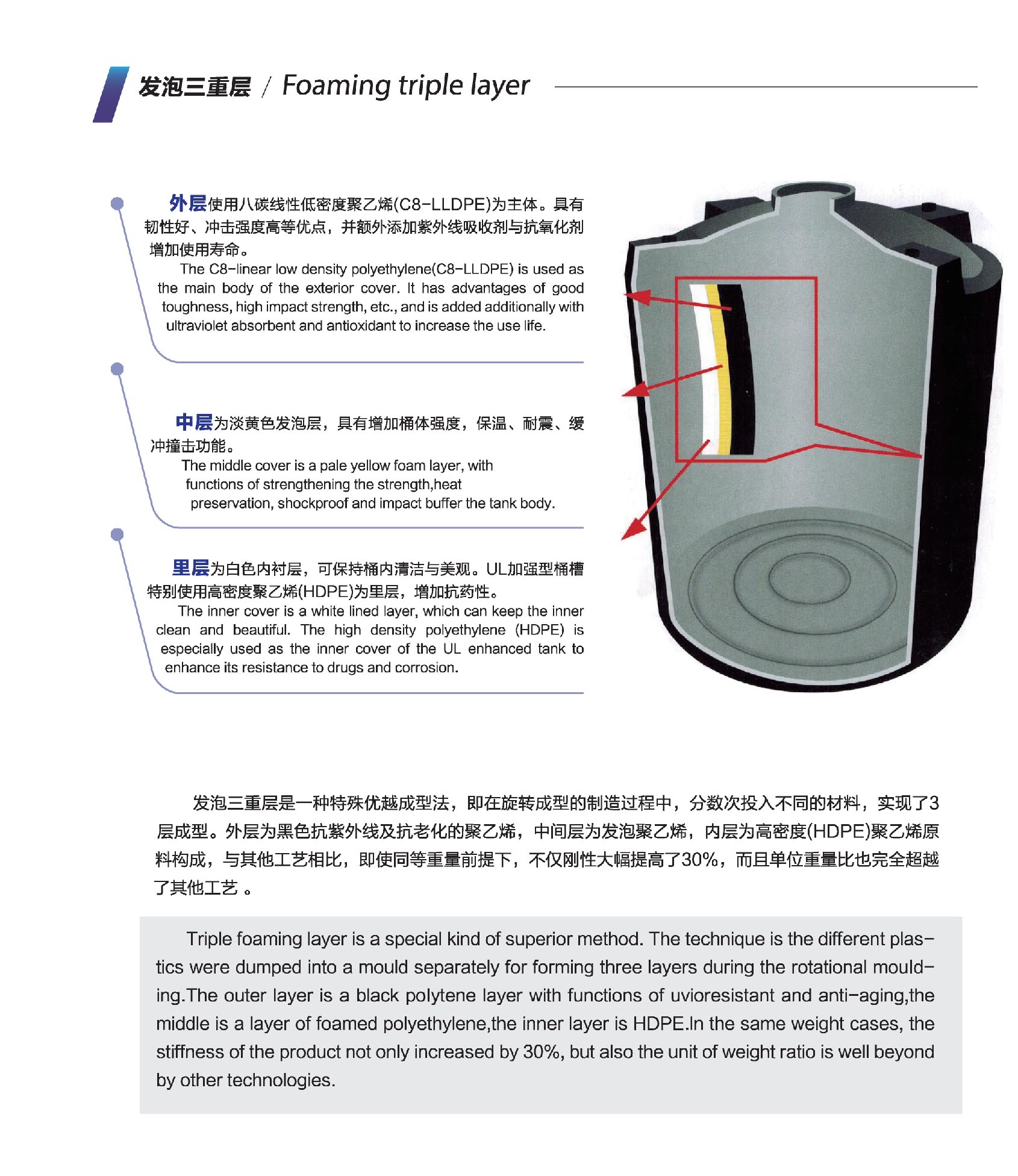 发泡三重层 / Foaming triple layer

外层使用八碳线性低密度聚乙烯(C8-LLDPE)为主体。具有韧性好、冲击强度高等优点，并额外添加紫外线吸收剂与抗氧化剂增加使用寿命。

The C8-linear low density polyethylene(C8-LLDPE) is used as the main body of the exterior cover. It has advantages of good toughness, high impact strength, etc., and is added additionally with ultraviolet absorbent and antioxidant to increase the use life.

中层为淡黄色发泡层，具有增加桶体强度，保温、耐震、缓冲撞击功能。

The middle cover is a pale yellow foam layer, with functions of strengthening the strength,heat preservation, shockproof and impact buffer the tank body.

里层为白色内衬层，可保持桶内清洁与美观。UL加强型桶槽特别使用高密度聚乙烯(HDPE)为里层，增加抗药性。

The inner cover is a white lined layer, which can keep the inner clean and beautiful. The high density polyethylene (HDPE) is especially used as the inner cover of the UL enhanced tank to enhance its resistance to drugs and corrosion.

发泡三重层是一种特殊优越成型法，即在旋转成型的制造过程中，分数次投入不同的材料，实现了3层成型。外层为黑色抗紫外线及抗老化的聚乙烯，中间层为发泡聚乙烯，内层为高密度(HDPE)聚乙烯原料构成，与其他工艺相比，即使同等重量前提下，不仅刚性大幅提高了30%，而且单位重量比也完全超越了其他工艺 。

Triple foaming layer is a special kind of superior method. The technique is the different plastics were dumped into a mould separately for forming three layers during the rotational moulding.The outer layer is a black polytene layer with functions of uvioresistant and anti-aging,the middle is a layer of foamed polyethylene,the inner layer is HDPE.In the same weight cases, the stiffness of the product not only increased by 30%, but also the unit of weight ratio is well beyond by other technologies.